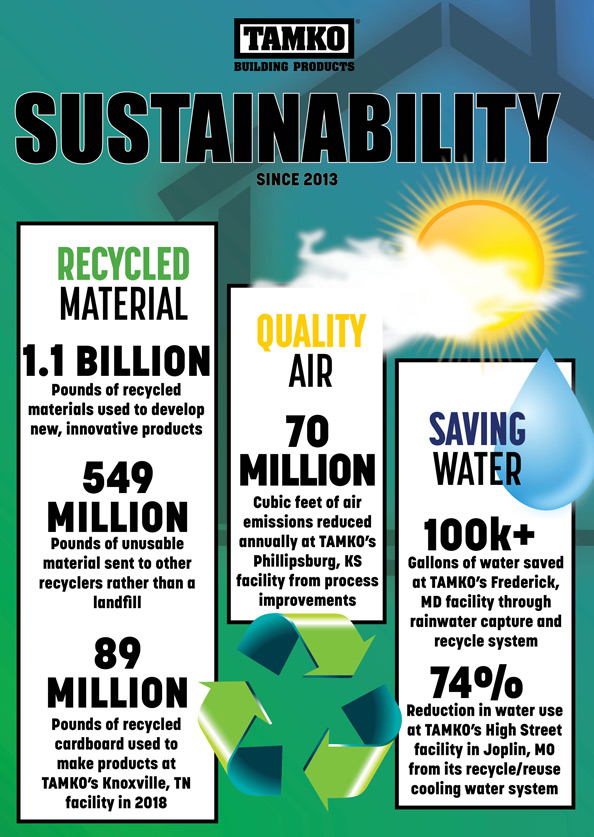 TAMKO®
BUILDING PRODUCTS

SUSTAINABILITY

SINCE 2013

RECYCLED
MATERIAL

1.1 BILLION
Pounds of recycled materials used to develop new, innovative products

549 MILLION
Pounds of unusable material sent to other recyclers rather than a landfill

89 MILLION
Pounds of recycled cardboard used to make products at TAMKO's Knoxville, TN facility in 2018

QUALITY
AIR

70 MILLION
Cubic feet of air emissions reduced annually at TAMKO's Phillipsburg, KS facility from process improvements

SAVING
WATER

100k+
Gallons of water saved at TAMKO's Frederick, MD facility through rainwater capture and recycle system

74%
Reduction in water use at TAMKO's High Street facility in Joplin, MO from its recycle/reuse cooling water system